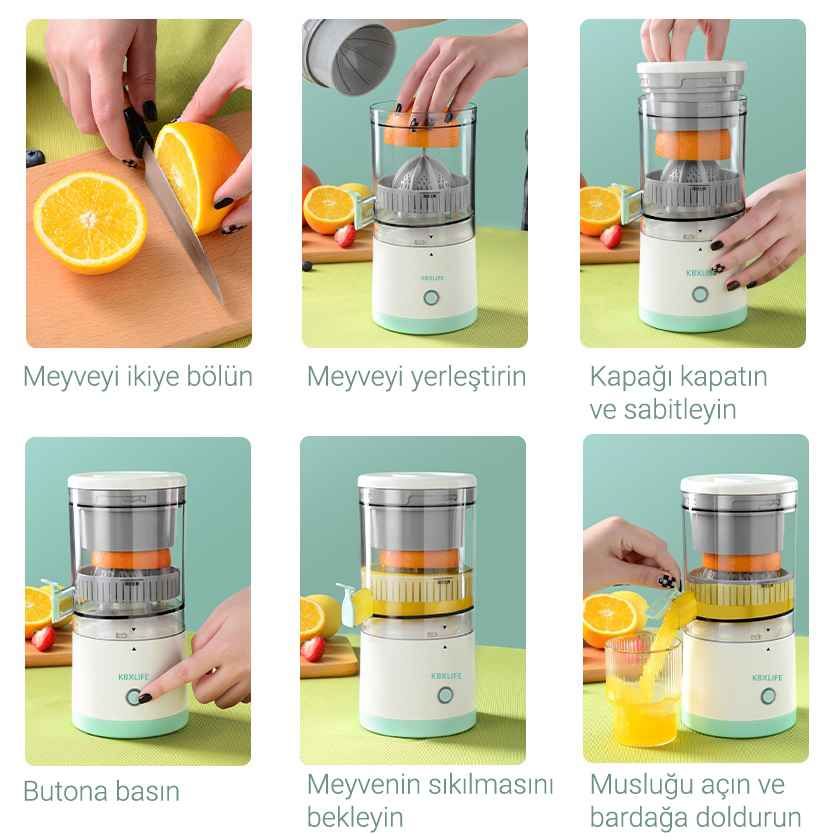 KBXLIFE

KBXLIFE

Meyveyi ikiye bölün

Meyveyi yerleştirin

Kapağı kapatın ve sabitleyin

KBXLIFE

KBXLIFE

KBXLIFE

Butona basın

Meyvenin sıkılmasını bekleyin

Musluğu açın ve bardağa doldurun